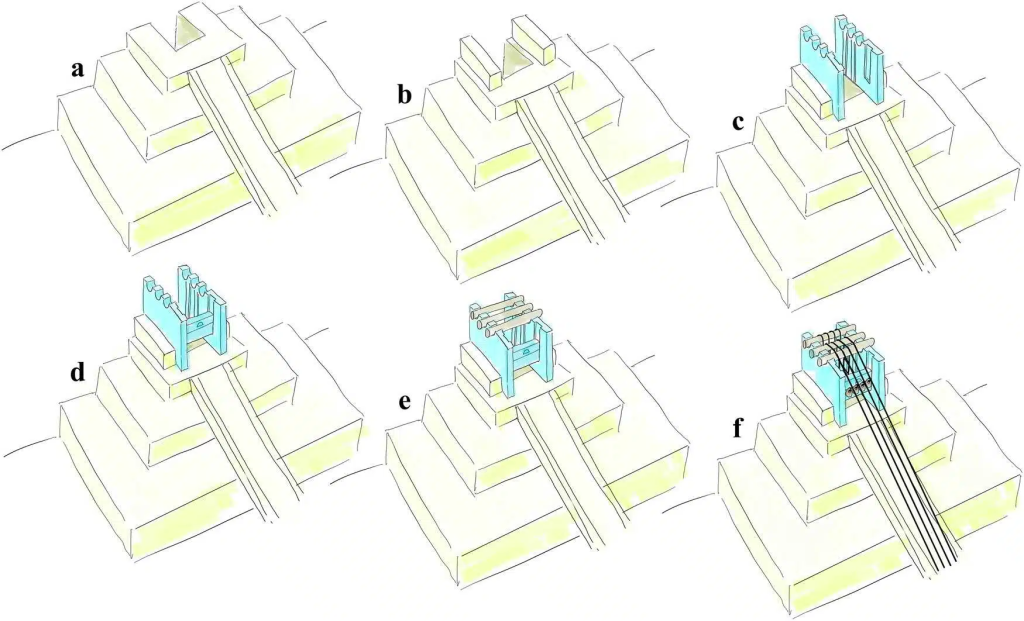 a
b
c
d
e
f